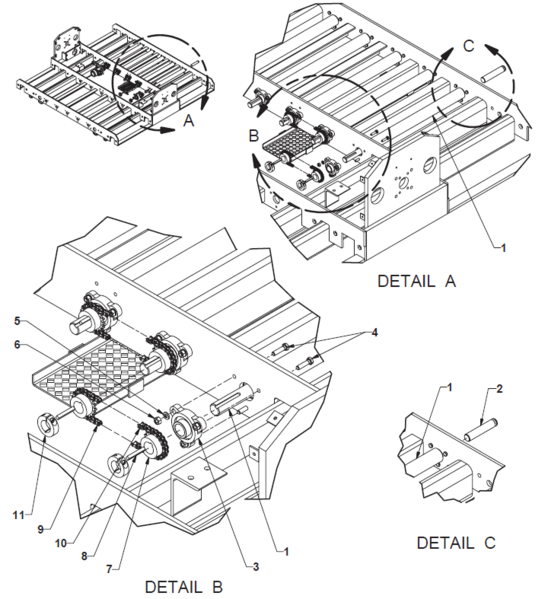 A

C

B

1

DETAIL A

5

6

4

1

2

11

9

10

8

7

3

1

DETAIL C

DETAIL B