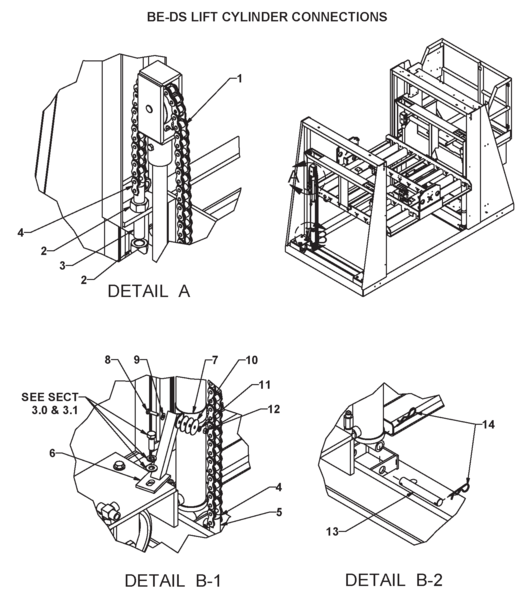 BE-DS LIFT CYLINDER CONNECTIONS

1
4
2
3
2
DETAIL A

A

8
9
7
10
11
12
SEE SECT 3.0 & 3.1
6
4
5
DETAIL B-1

14
13
DETAIL B-2